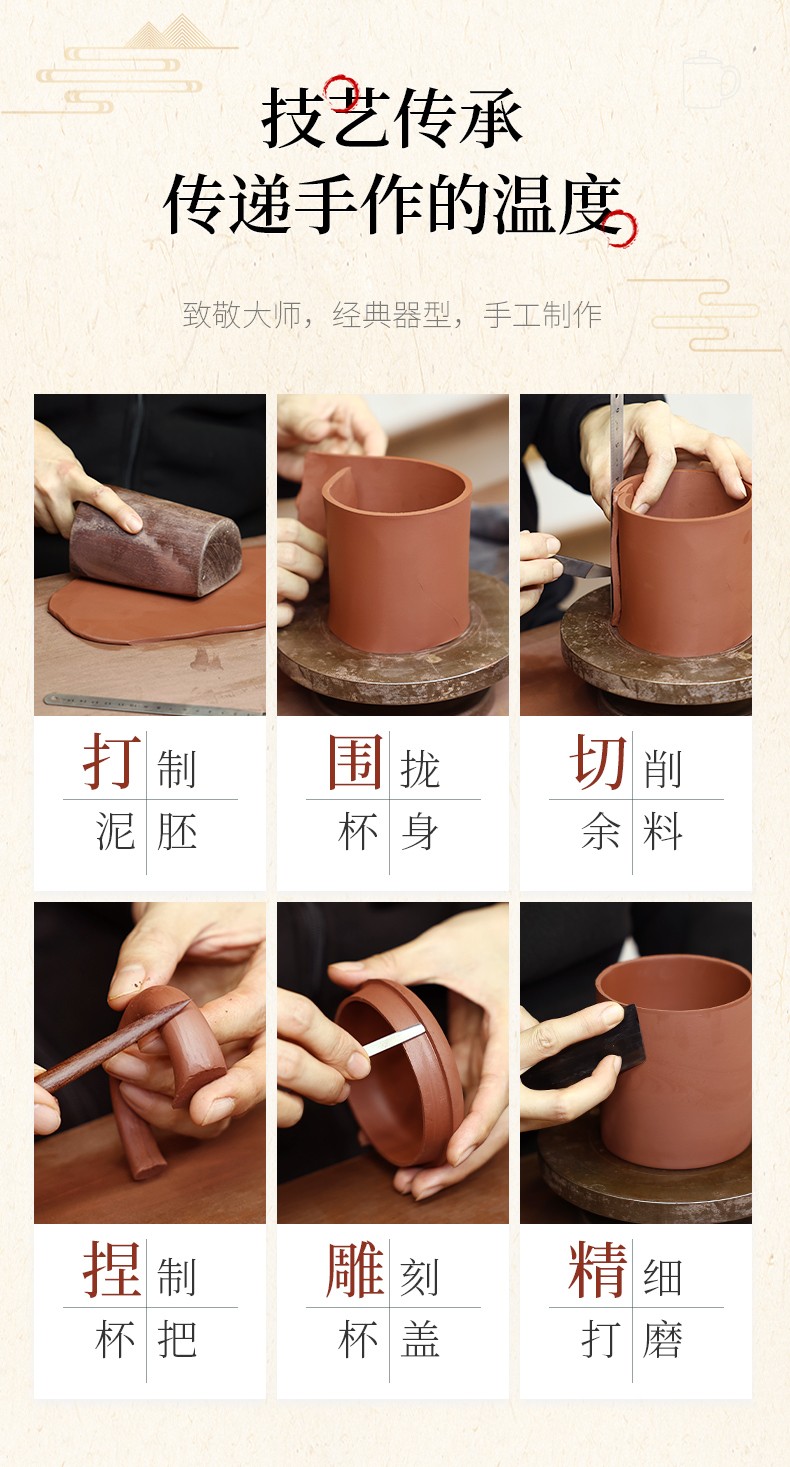 技艺传承
传递手作的温度

致敬大师，经典器型，手工制作

打制
泥胚

围拢
杯身

切削
余料

捏制
杯把

雕刻
杯盖

精细
打磨