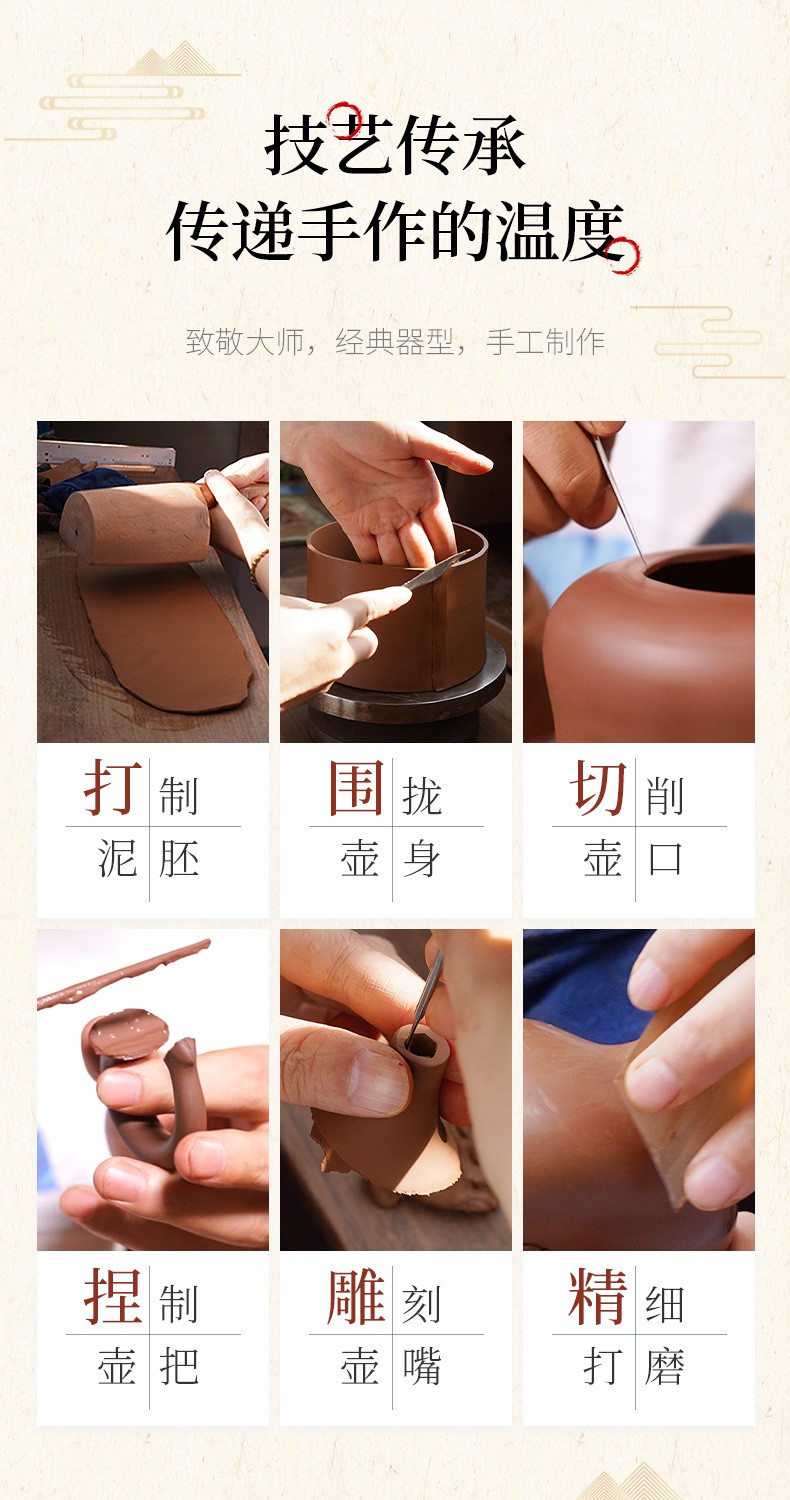 技艺传承
传递手作的温度

致敬大师，经典器型，手工制作

打制
泥胚

围拢
壶身

切削
壶口

捏制
壶把

雕刻
壶嘴

精细
打磨