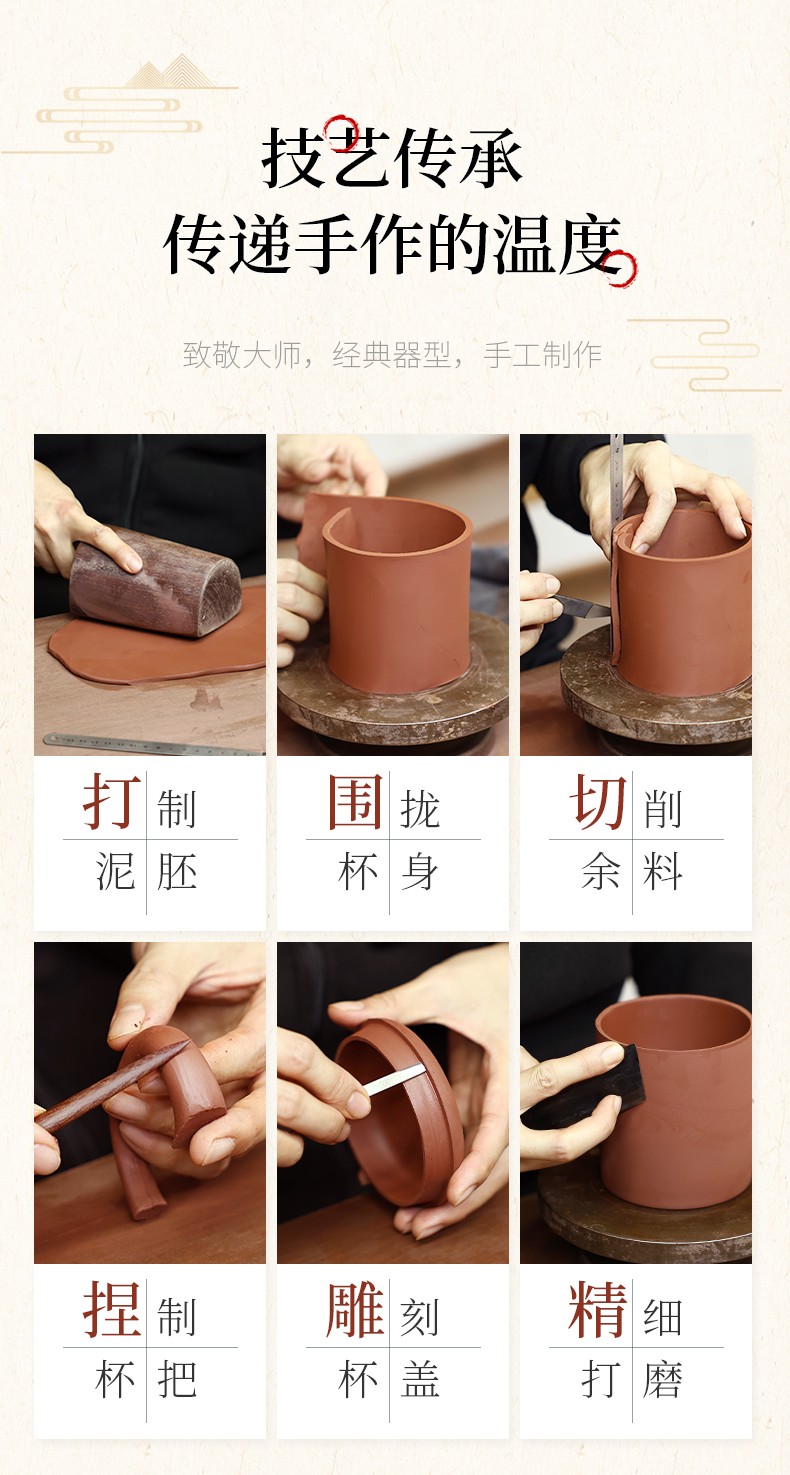 技艺传承
传递手作的温度

致敬大师，经典器型，手工制作

打制
泥胚

围拢
杯身

切削
余料

捏制
杯把

雕刻
杯盖

精细
打磨