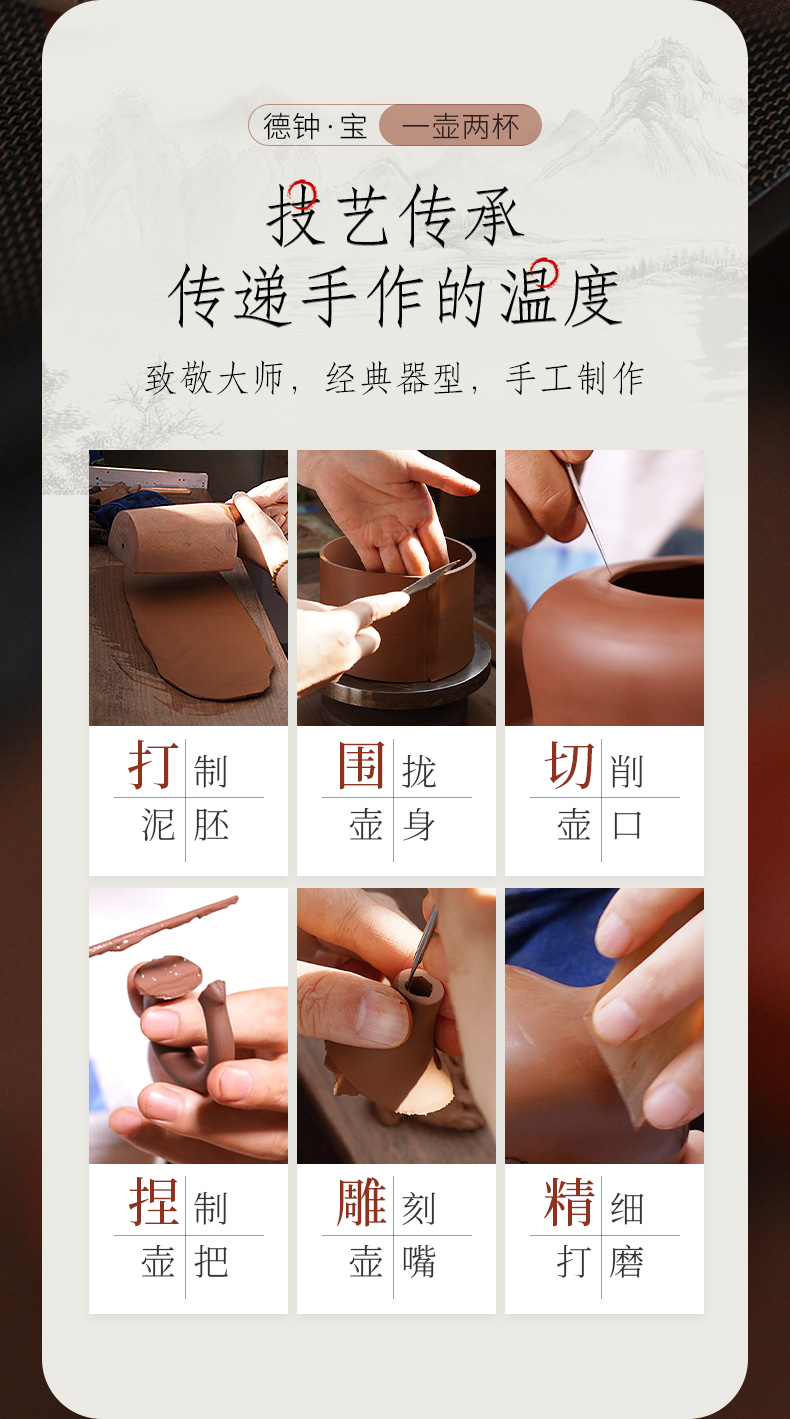 德钟·宝 一壶两杯

技艺传承
传递手作的温度

致敬大师，经典器型，手工制作

打制
泥胚

围拢
壶身

切削
壶口

捏制
壶把

雕刻
壶嘴

精细
打磨