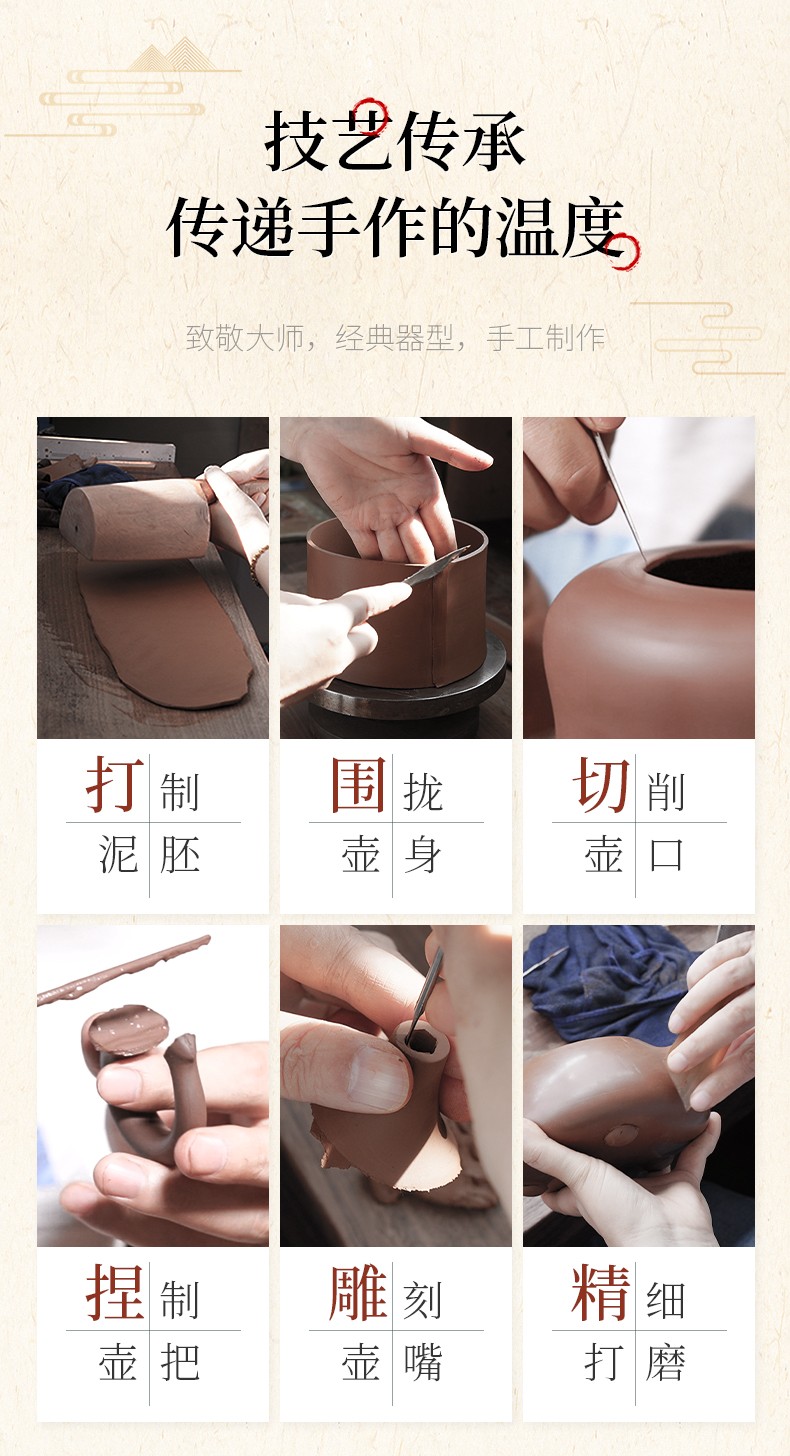 技艺传承
传递手作的温度

致敬大师，经典器型，手工制作

打制
泥胚

围拢
壶身

切削
壶口

捏制
壶把

雕刻
壶嘴

精细
打磨