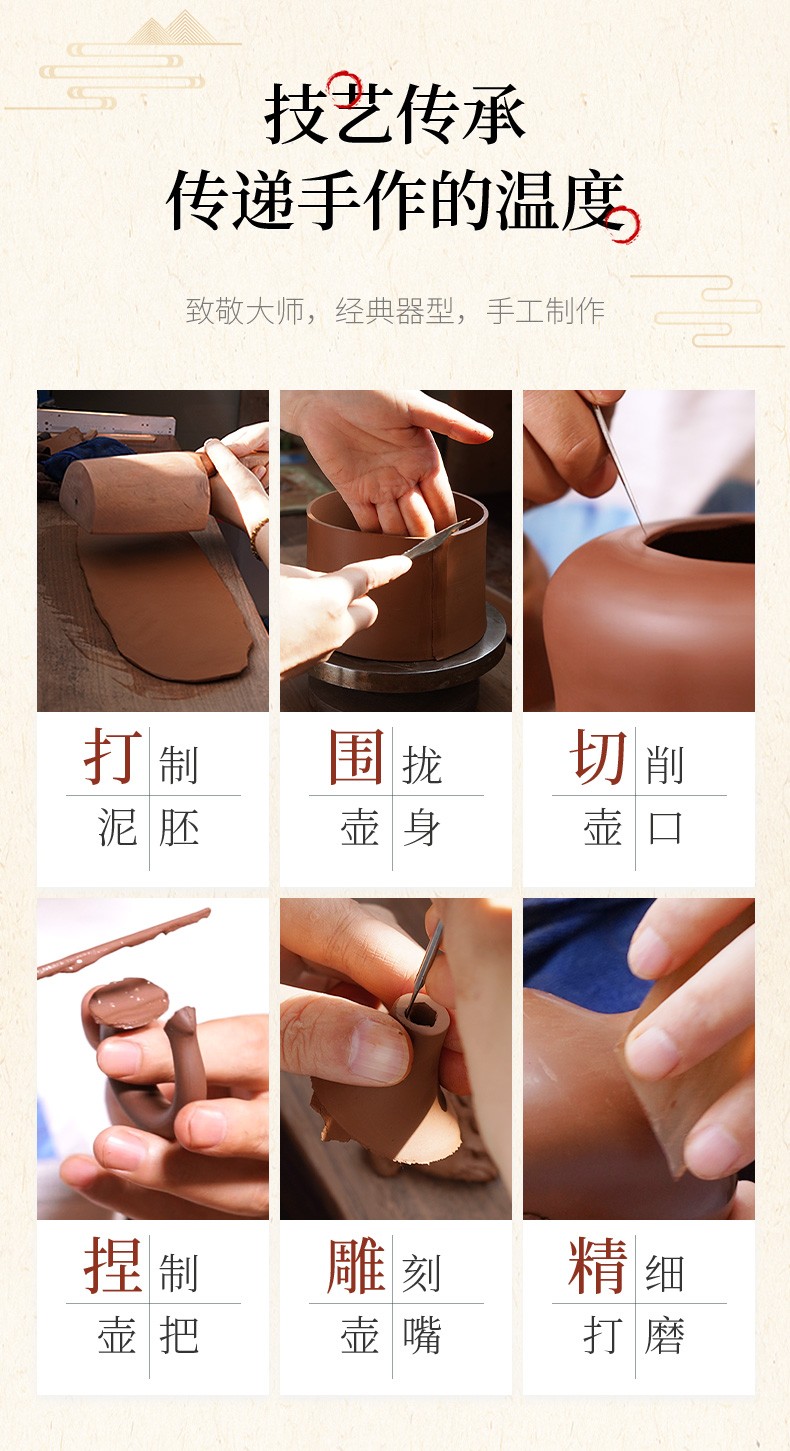 技艺传承
传递手作的温度

致敬大师，经典器型，手工制作

打制
泥胚

围拢
壶身

切削
壶口

捏制
壶把

雕刻
壶嘴

精细
打磨