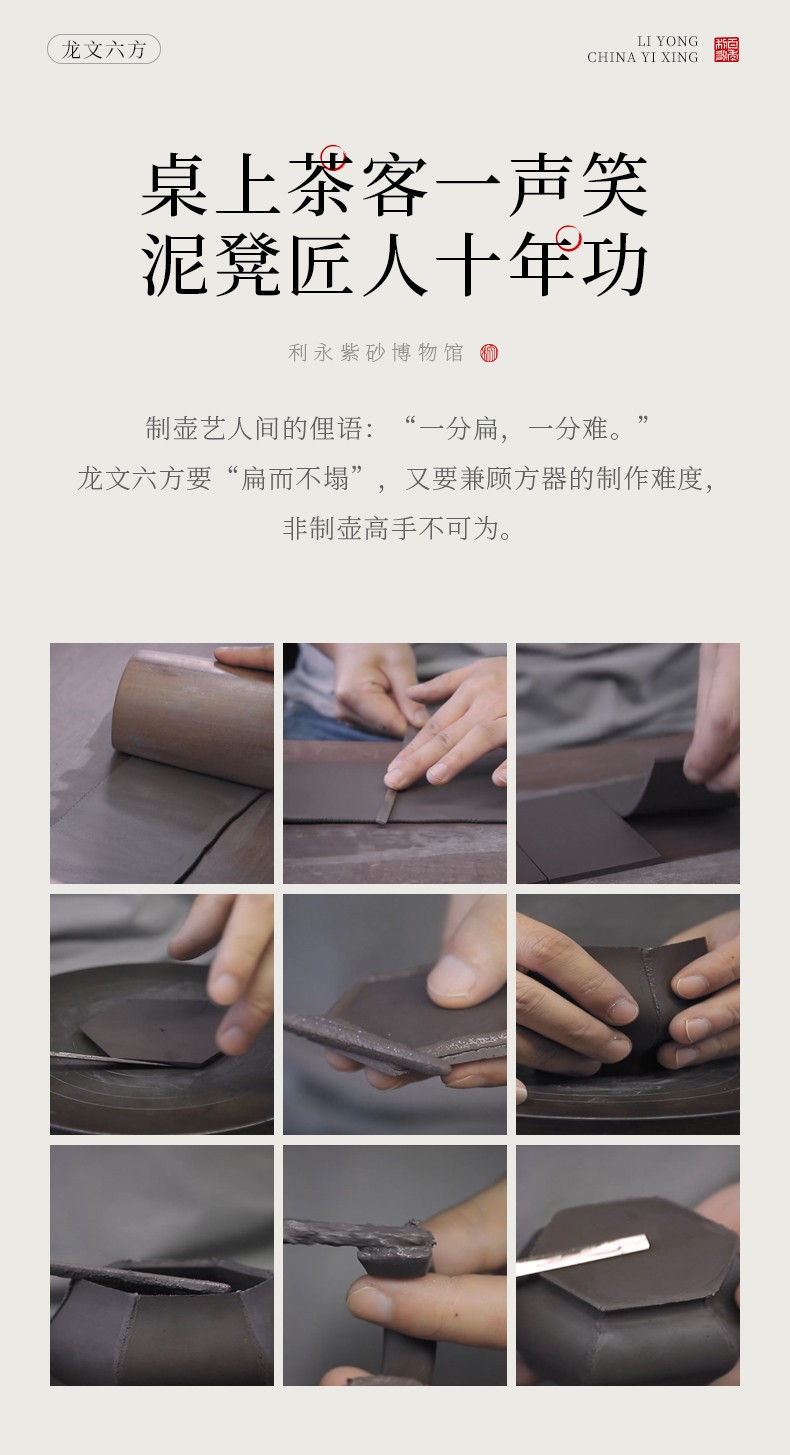 龙文六方

LI YONG
CHINA YI XING

桌上茶客一声笑
泥凳匠人十年功

利永紫砂博物馆

制壶艺人间的俚语：“一分扁，一分难。”
龙文六方要“扁而不塌”，又要兼顾方器的制作难度，
非制壶高手不可为。