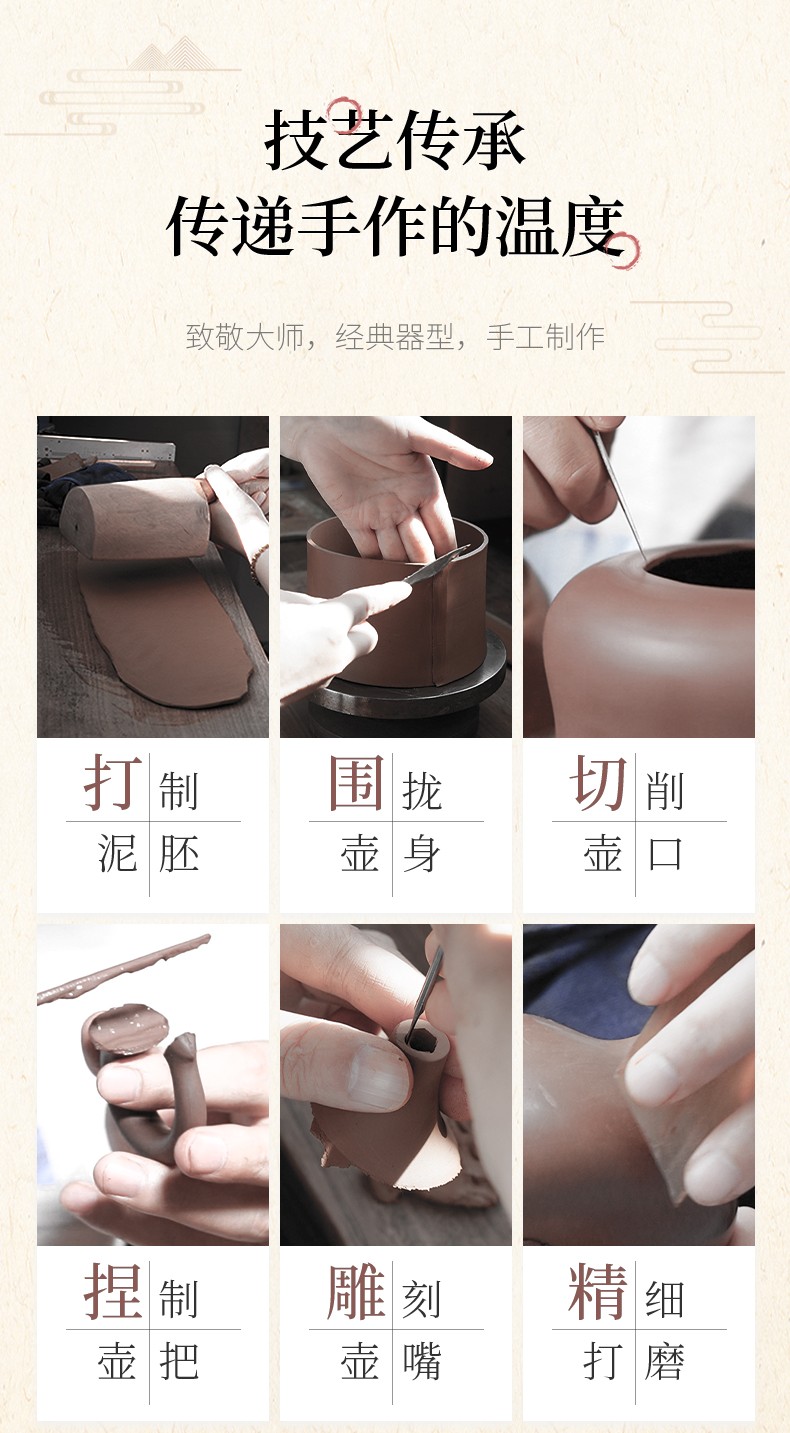 技艺传承
传递手作的温度

致敬大师，经典器型，手工制作

打制
泥胚

围拢
壶身

切削
壶口

捏制
壶把

雕刻
壶嘴

精细
打磨