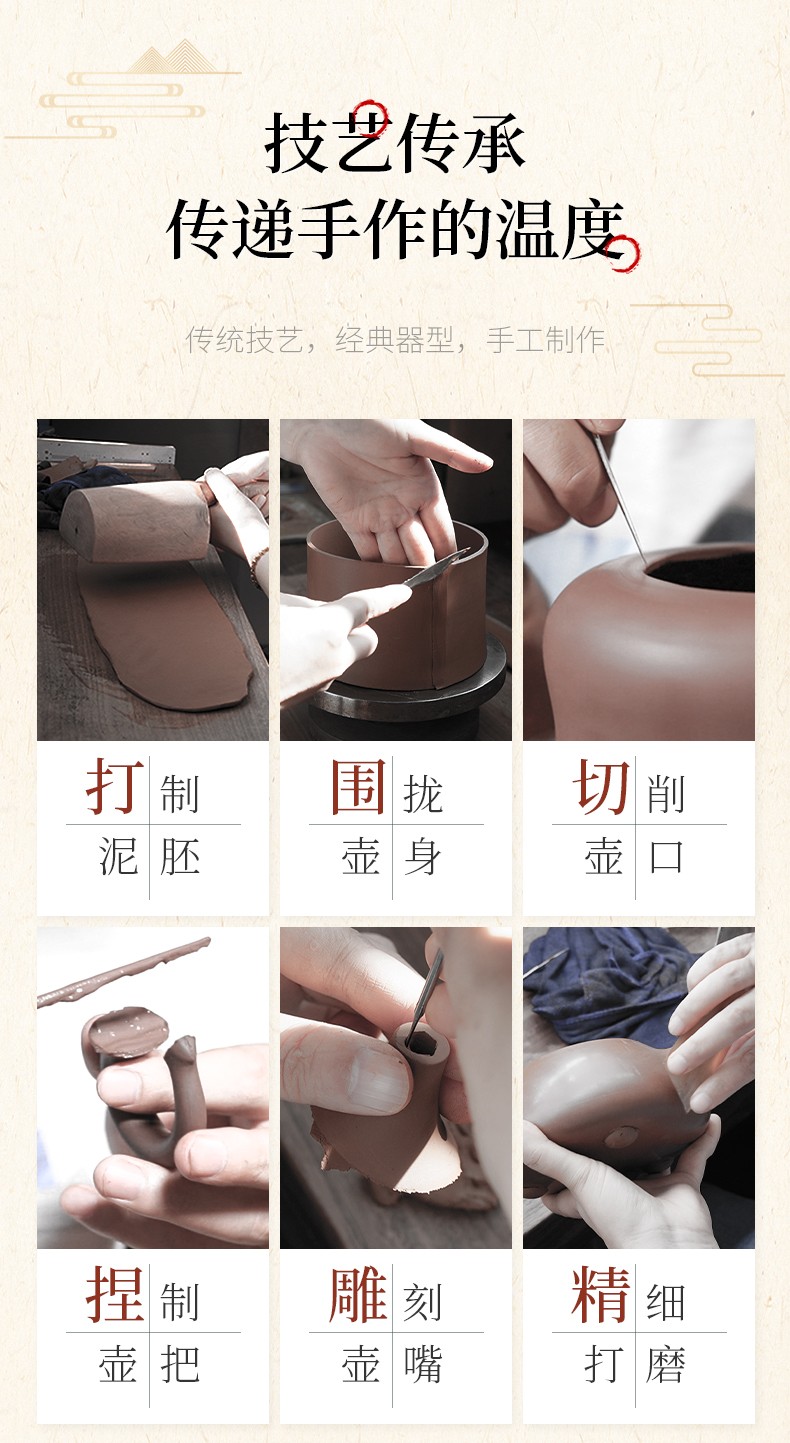 技艺传承
传递手作的温度

传统技艺，经典器型，手工制作

打制
泥胚

围拢
壶身

切削
壶口

捏制
壶把

雕刻
壶嘴

精细
打磨