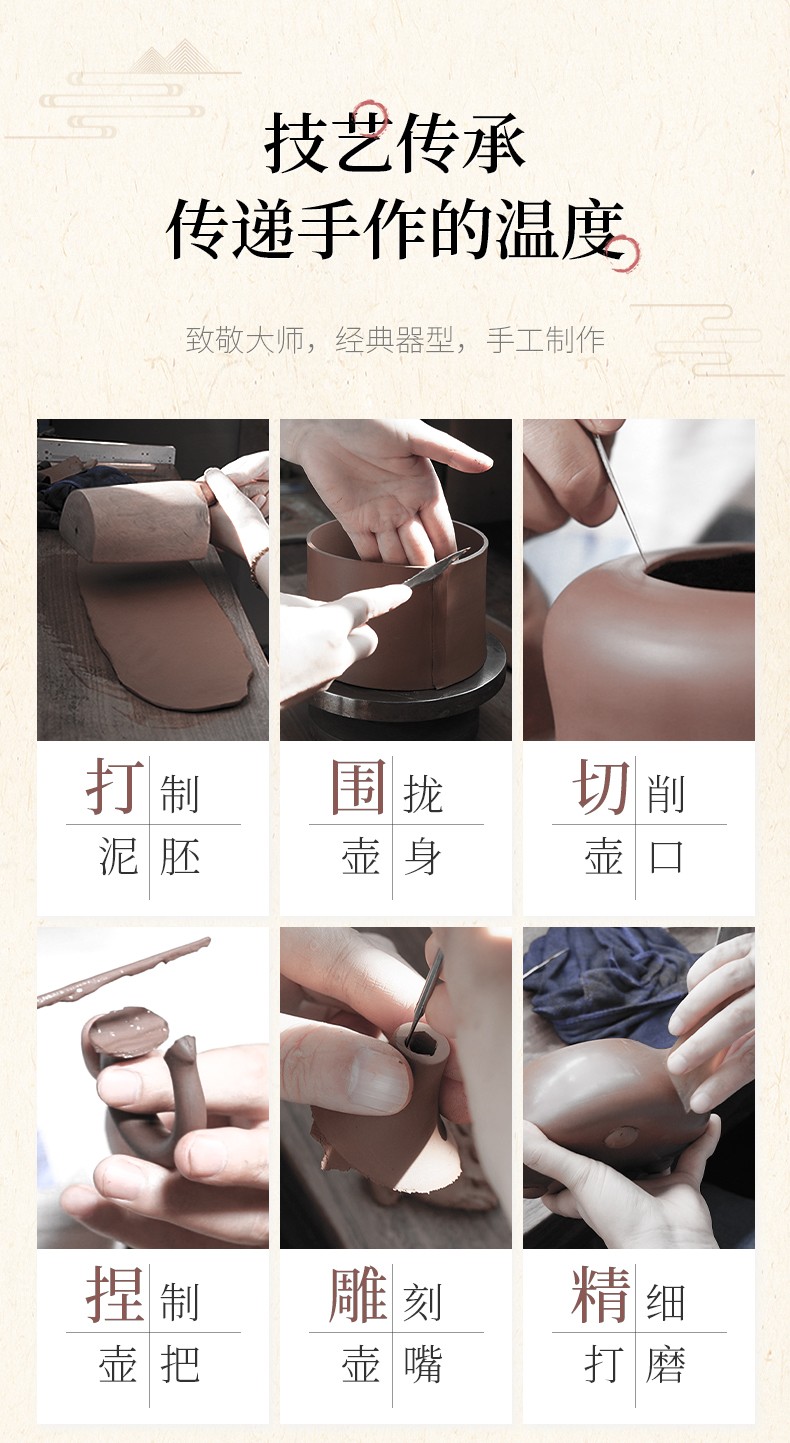 技艺传承
传递手作的温度

致敬大师，经典器型，手工制作

打制
泥胚

围拢
壶身

切削
壶口

捏制
壶把

雕刻
壶嘴

精细
打磨