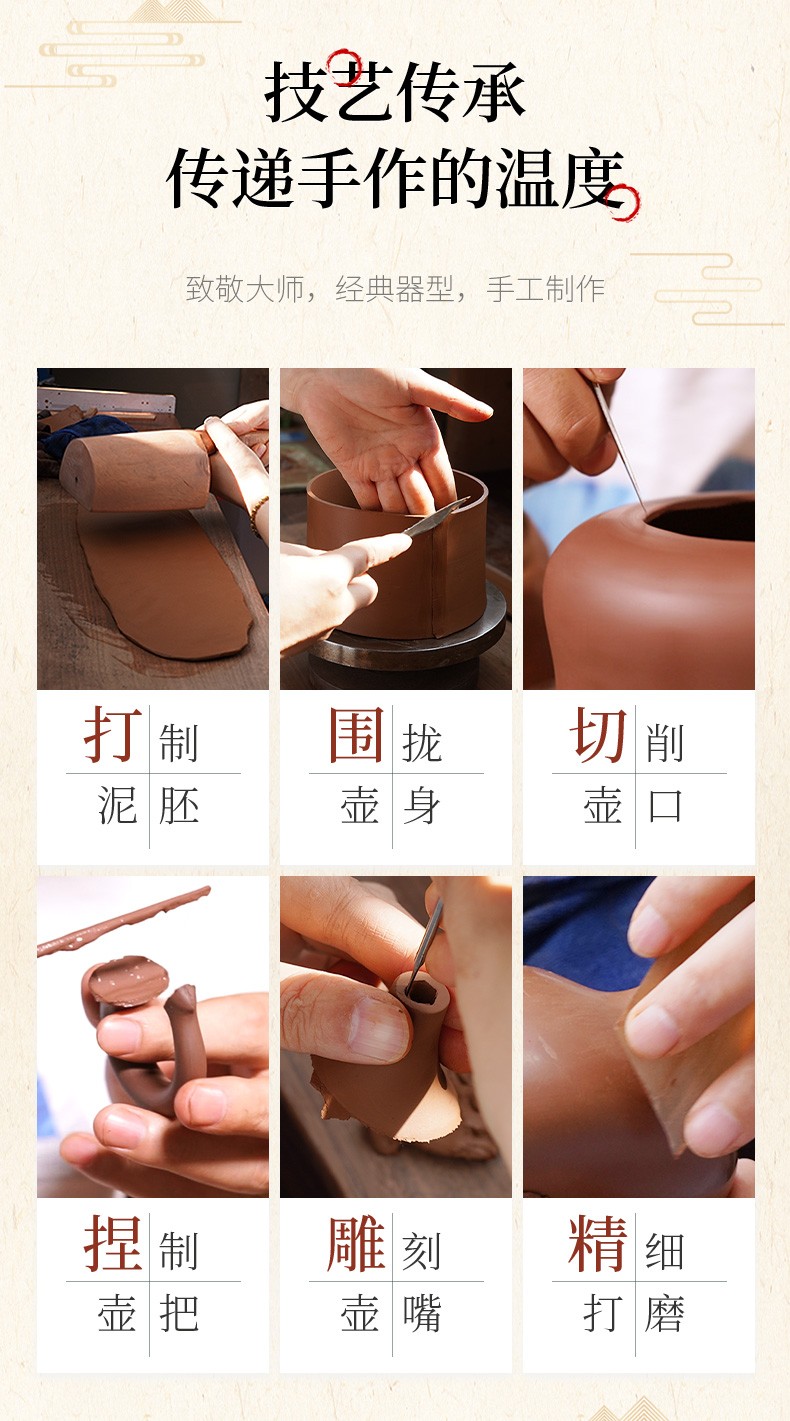 技艺传承
传递手作的温度

致敬大师，经典器型，手工制作

打制
泥胚

围拢
壶身

切削
壶口

捏制
壶把

雕刻
壶嘴

精细
打磨